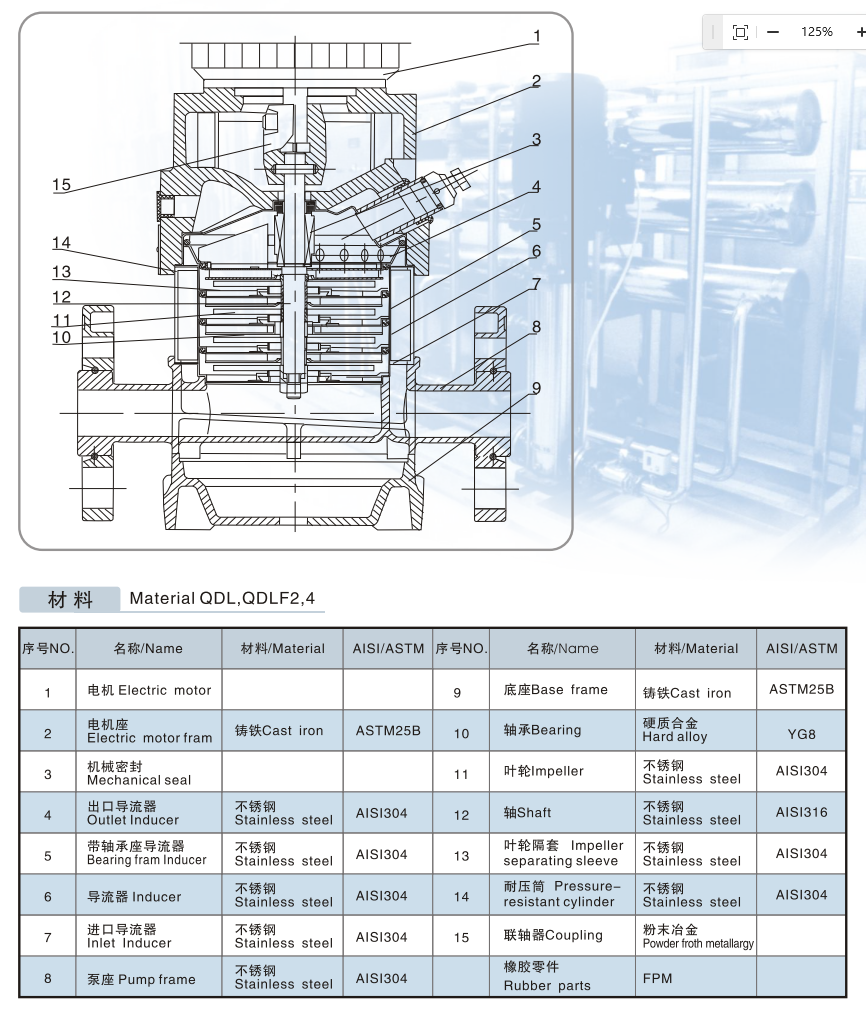 125%

1
2
3
4
5
6
7
8
9
15
14
13
12
11
10

材料 Material QDL,QDLF2,4

| 序号NO. | 名称/Name | 材料/Material | AISI/ASTM | 序号NO. | 名称/Name | 材料/Material | AISI/ASTM |
|---|---|---|---|---|---|---|---|
| 1 | 电机 Electric motor | | | 9 | 底座Base frame | 铸铁Cast iron | ASTM25B |
| 2 | 电机座 Electric motor fram | 铸铁Cast iron | ASTM25B | 10 | 轴承Bearing | 硬质合金 Hard alloy | YG8 |
| 3 | 机械密封 Mechanical seal | | | 11 | 叶轮Impeller | 不锈钢 Stainless steel | AISI304 |
| 4 | 出口导流器 Outlet Inducer | 不锈钢 Stainless steel | AISI304 | 12 | 轴Shaft | 不锈钢 Stainless steel | AISI316 |
| 5 | 带轴承座导流器 Bearing fram Inducer | 不锈钢 Stainless steel | AISI304 | 13 | 叶轮隔套 Impeller separating sleeve | 不锈钢 Stainless steel | AISI304 |
| 6 | 导流器 Inducer | 不锈钢 Stainless steel | AISI304 | 14 | 耐压筒 Pressure-resistant cylinder | 不锈钢 Stainless steel | AISI304 |
| 7 | 进口导流器 Inlet Inducer | 不锈钢 Stainless steel | AISI304 | 15 | 联轴器Coupling | 粉末冶金 Powder froth metallargy | |
| 8 | 泵座 Pump frame | 不锈钢 Stainless steel | AISI304 | | 橡胶零件 Rubber parts | FPM | |